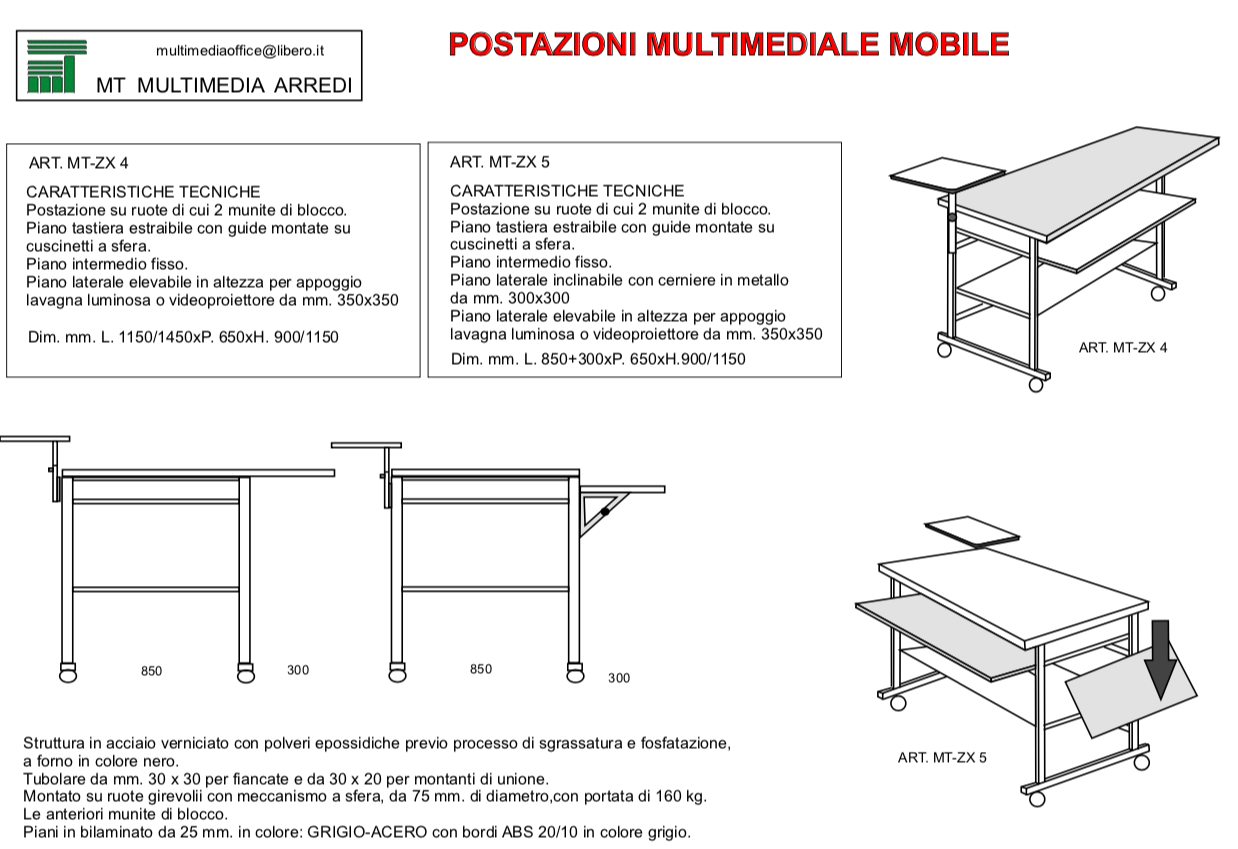 multimediaoffice@libero.it
MT MULTIMEDIA ARREDI

POSTAZIONI MULTIMEDIALE MOBILE

ART. MT-ZX 4

CARATTERISTICHE TECNICHE
Postazione su ruote di cui 2 munite di blocco.
Piano tastiera estraibile con guide montate su cuscinetti a sfera.
Piano intermedio fisso.
Piano laterale elevabile in altezza per appoggio lavagna luminosa o videoproiettore da mm. 350x350

Dim. mm. L. 1150/1450xP. 650xH. 900/1150

ART. MT-ZX 5

CARATTERISTICHE TECNICHE
Postazione su ruote di cui 2 munite di blocco.
Piano tastiera estraibile con guide montate su cuscinetti a sfera.
Piano intermedio fisso.
Piano laterale inclinabile con cerniere in metallo da mm. 300x300
Piano laterale elevabile in altezza per appoggio lavagna luminosa o videoproiettore da mm. 350x350
Dim. mm. L. 850+300xP. 650xH.900/1150

ART. MT-ZX 4

850
300
850
300

ART. MT-ZX 5

Struttura in acciaio verniciato con polveri epossidiche previo processo di sgrassatura e fosfatazione, a forno in colore nero.
Tubolare da mm. 30 x 30 per fiancate e da 30 x 20 per montanti di unione.
Montato su ruote girevolii con meccanismo a sfera, da 75 mm. di diametro,con portata di 160 kg.
Le anteriori munite di blocco.
Piani in bilaminato da 25 mm. in colore: GRIGIO-ACERO con bordi ABS 20/10 in colore grigio.